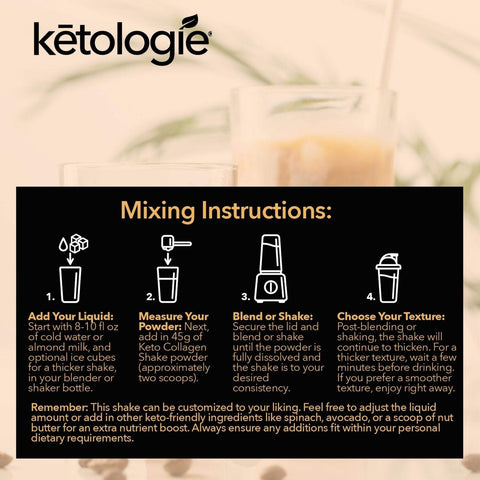 kētologie

Mixing Instructions:

1.

Add Your Liquid: Start with 8-10 fl oz of cold water or almond milk, and optional ice cubes for a thicker shake, in your blender or shaker bottle.

2.

Measure Your Powder: Next, add in 45g of Keto Collagen Shake powder (approximately two scoops).

3.

Blend or Shake: Secure the lid and blend or shake until the powder is fully dissolved and the shake is to your desired consistency.

4.

Choose Your Texture: Post-blending or shaking, the shake will continue to thicken. For a thicker texture, wait a few minutes before drinking. If you prefer a smoother texture, enjoy right away.

Remember: This shake can be customized to your liking. Feel free to adjust the liquid amount or add in other keto-friendly ingredients like spinach, avocado, or a scoop of nut butter for an extra nutrient boost. Always ensure any additions fit within your personal dietary requirements.